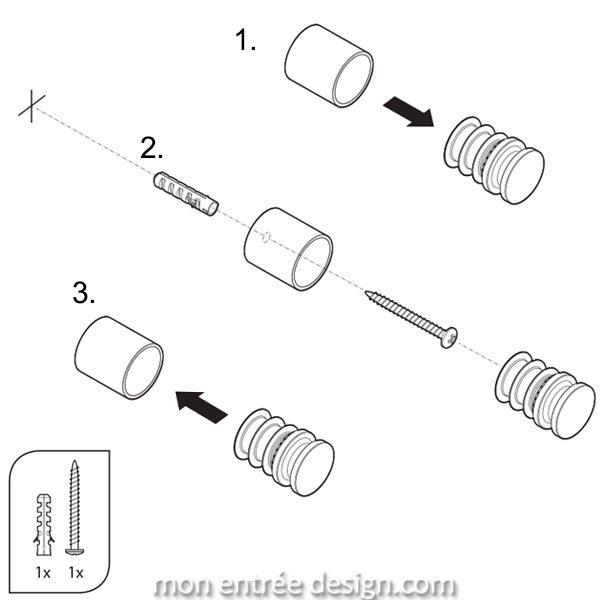 1.

2.

3.

1x 1x

mon entrée design.com