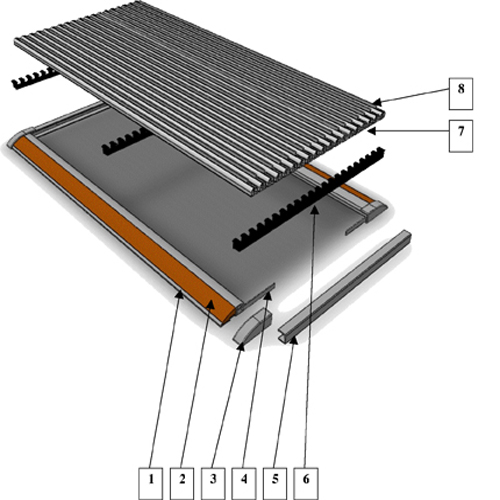 8
7
1
2
3
4
5
6